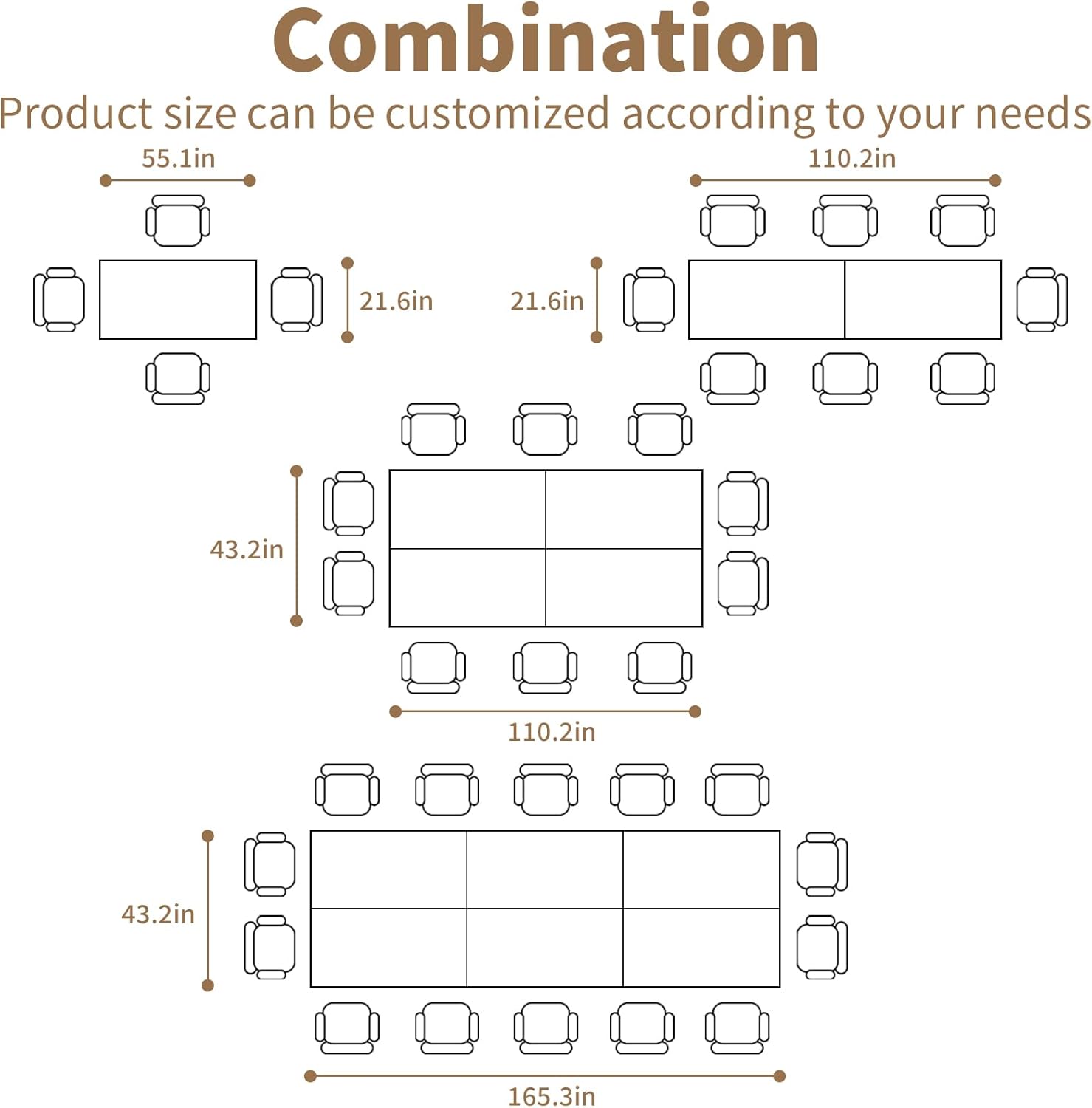 Combination

Product size can be customized according to your needs

55.1in

21.6in

110.2in

21.6in

43.2in

110.2in

43.2in

165.3in