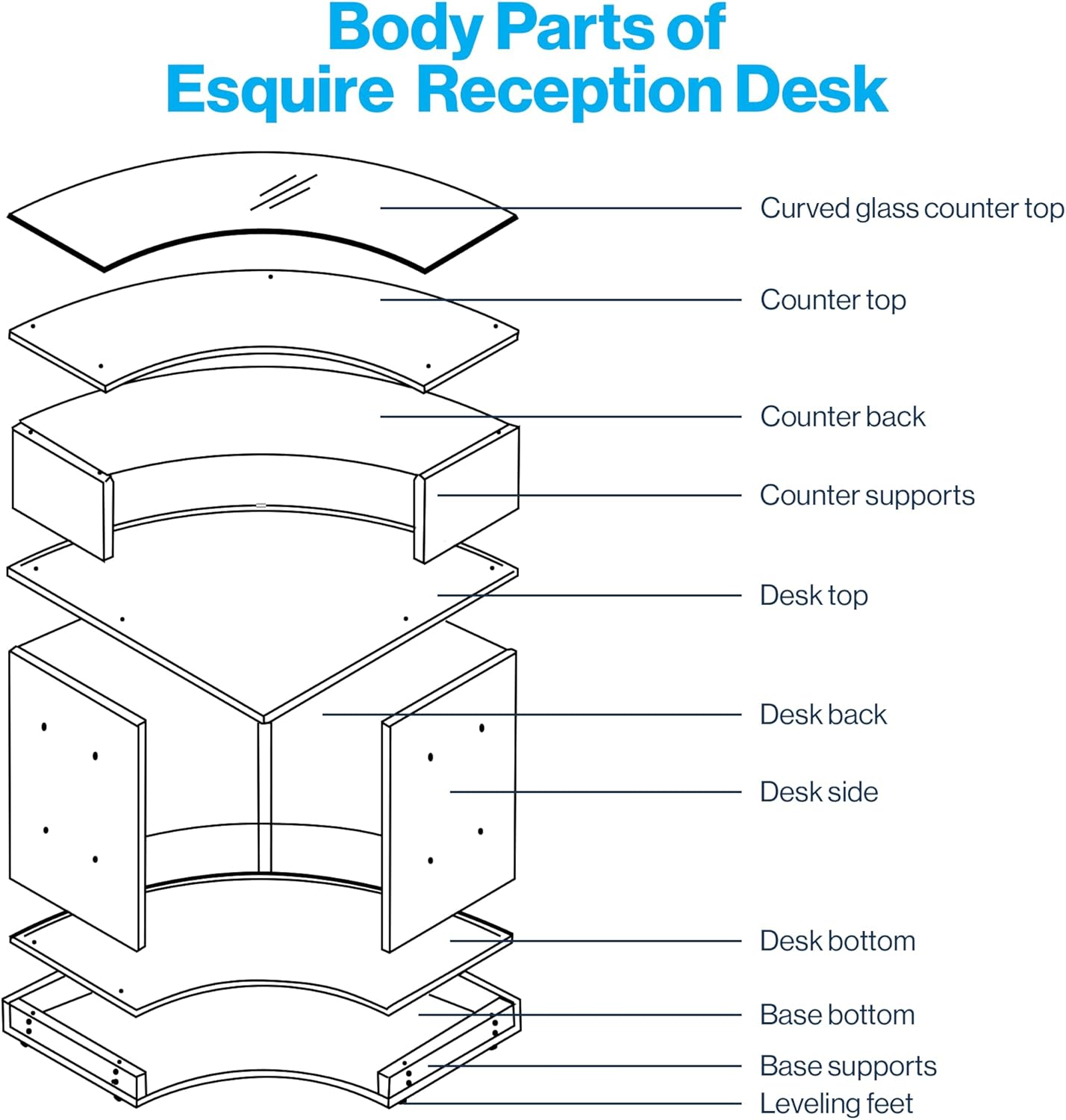 Body Parts of
Esquire Reception Desk

Curved glass counter top
Counter top
Counter back
Counter supports
Desk top
Desk back
Desk side
Desk bottom
Base bottom
Base supports
Leveling feet